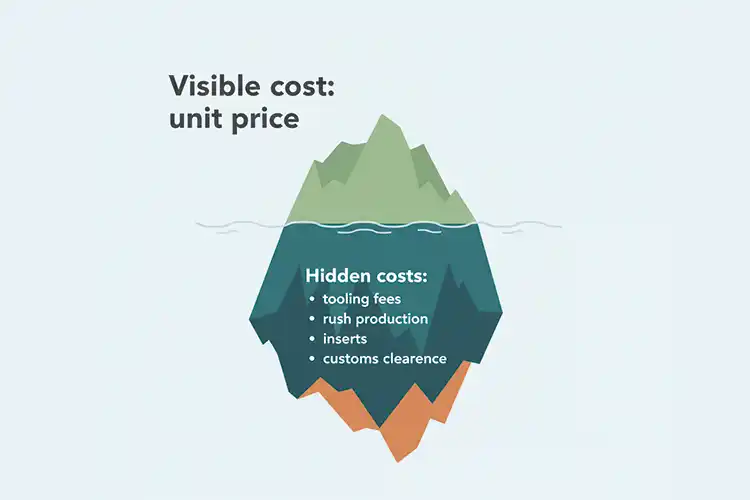 Visible cost:
unit price

Hidden costs:
• tooling fees
• rush production
• inserts
• customs clearence